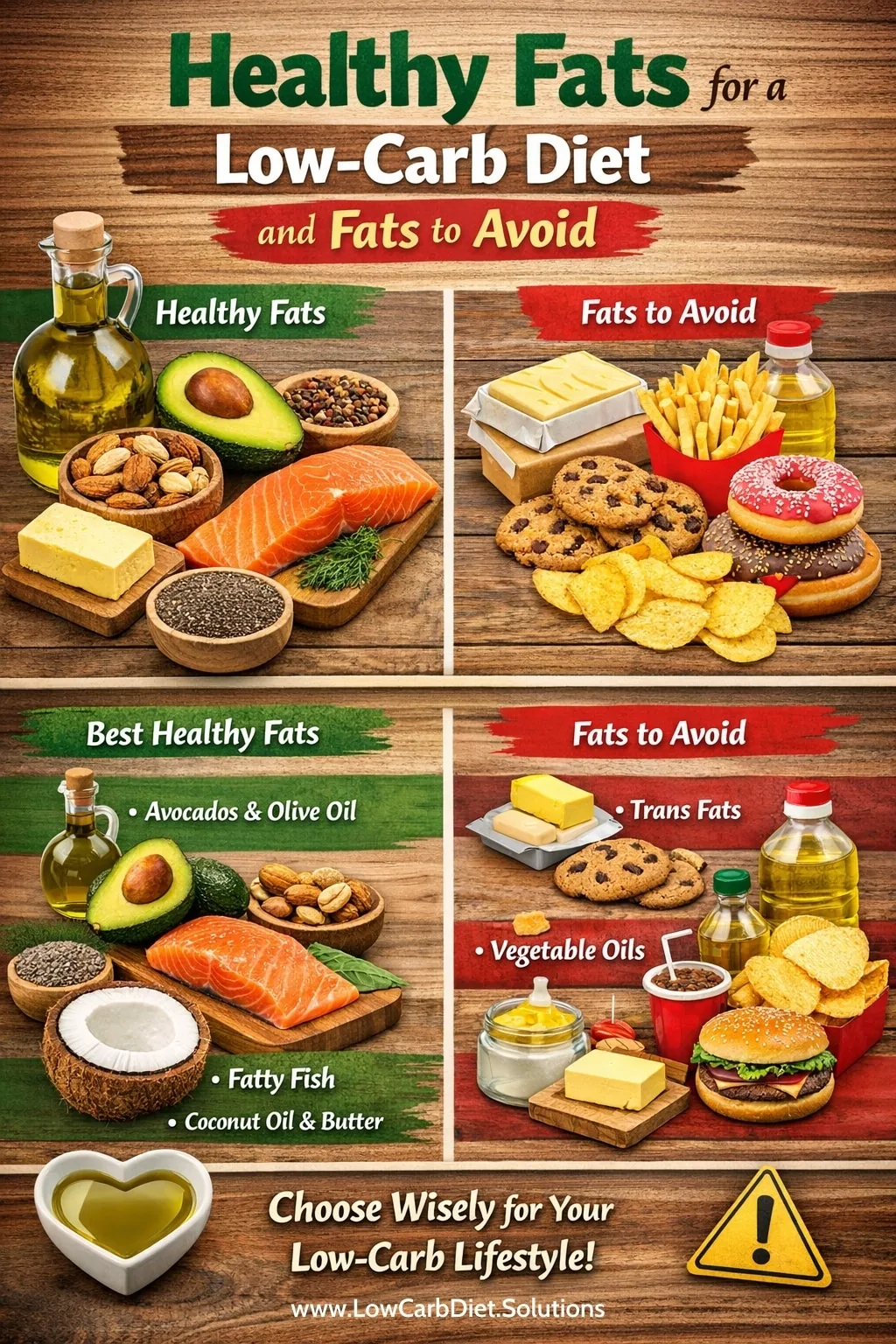 Healthy Fats for a

Low-Carb Diet

and Fats to Avoid

Healthy Fats

Fats to Avoid

Best Healthy Fats

• Avocados & Olive Oil

• Fatty Fish

• Coconut Oil & Butter

Fats to Avoid

• Trans Fats

• Vegetable Oils

Choose Wisely for Your Low-Carb Lifestyle!

www.LowCarbDiet.Solutions